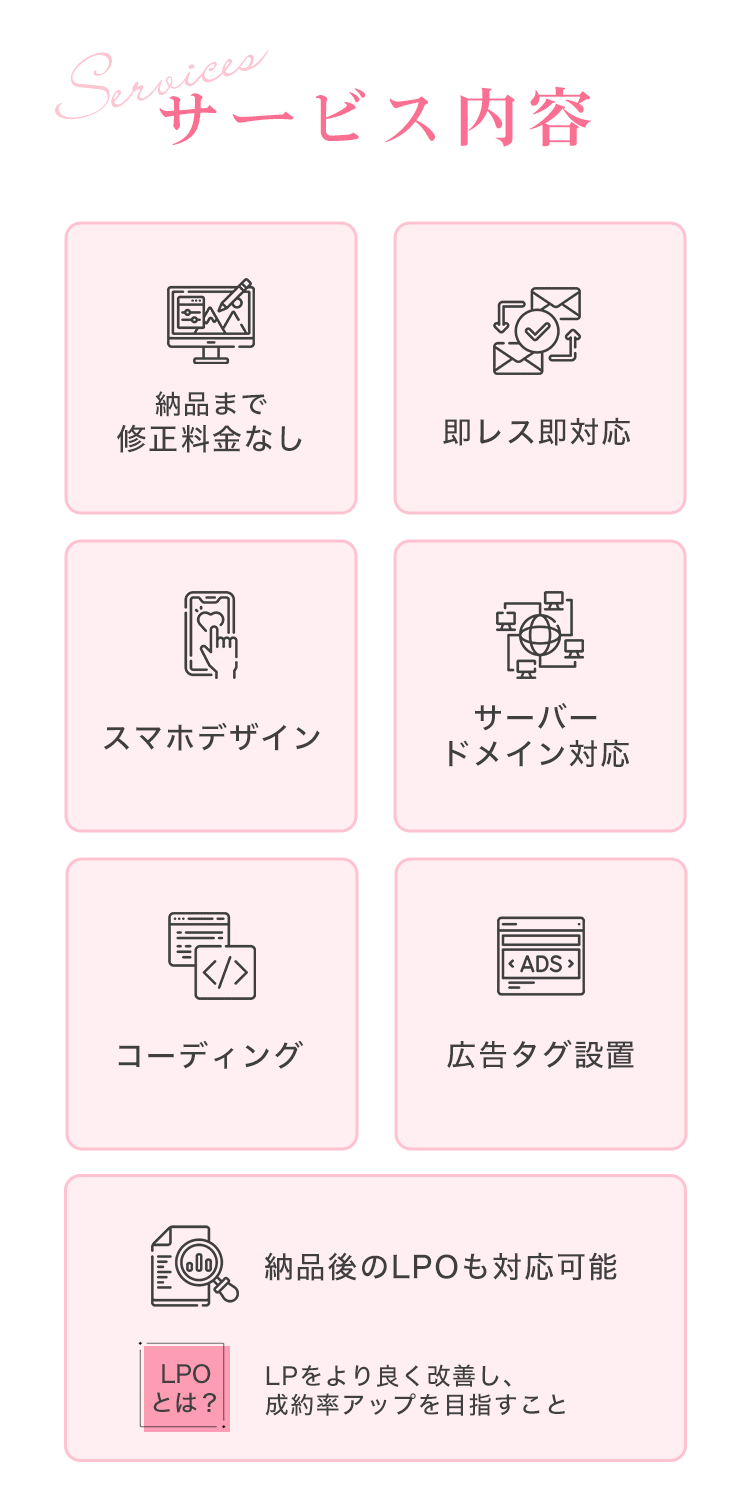 Services
サービス内容

納品まで
修正料金なし

即レス即対応

スマホデザイン

サーバー
ドメイン対応

コーディング

ADS

広告タグ設置

納品後のLPOも対応可能

LPO
とは?

LPをより良く改善し、
成約率アップを目指すこと